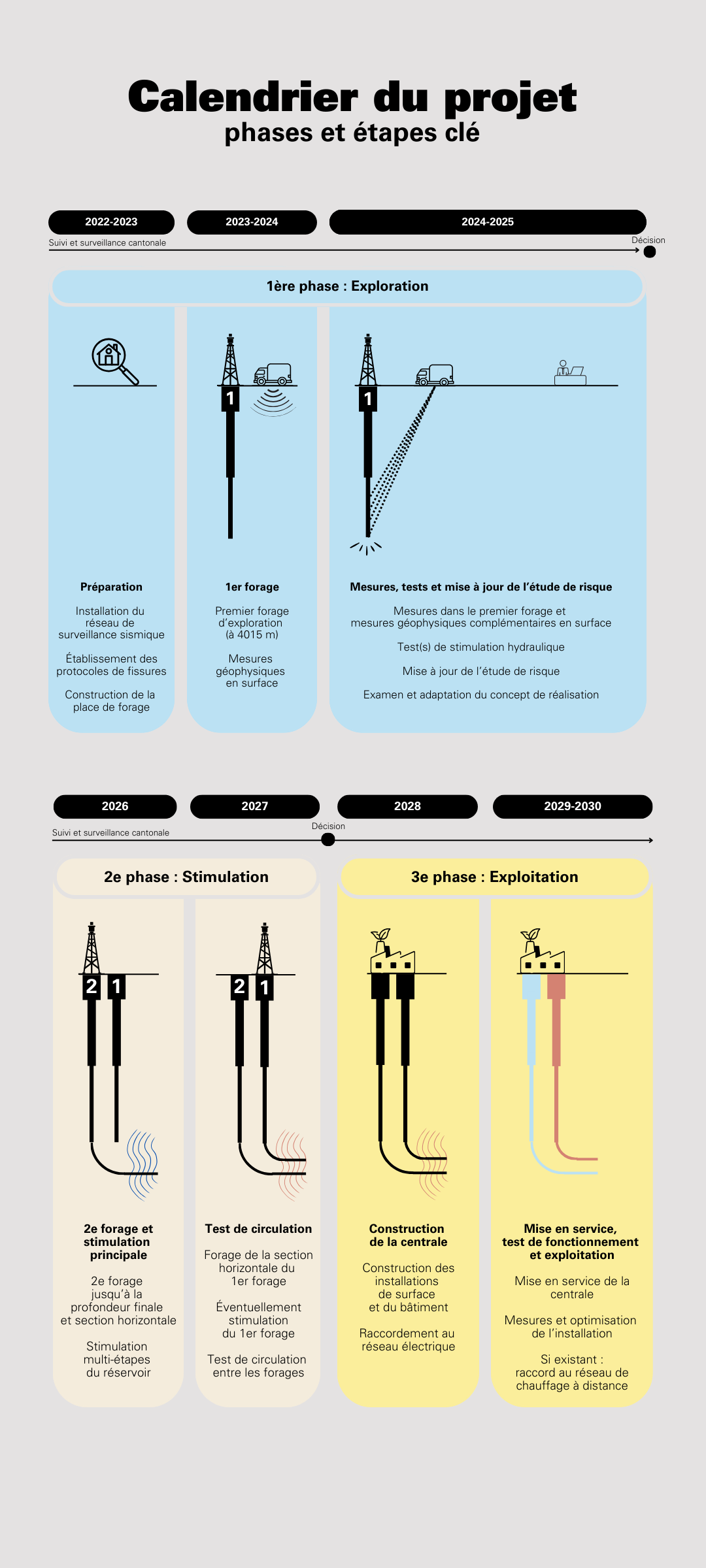 Calendrier du projet
phases et étapes clé

2022-2023
2023-2024
2024-2025

Suivi et surveillance cantonale

Décision

1ère phase : Exploration

1

1

Préparation

Installation du réseau de surveillance sismique

Établissement des protocoles de fissures

Construction de la place de forage

1er forage

Premier forage d'exploration (à 4015 m)

Mesures géophysiques en surface

Mesures, tests et mise à jour de l'étude de risque

Mesures dans le premier forage et mesures géophysiques complémentaires en surface

Test(s) de stimulation hydraulique

Mise à jour de l'étude de risque

Examen et adaptation du concept de réalisation

2026
2027
2028
2029-2030

Suivi et surveillance cantonale

Décision

2e phase : Stimulation

3e phase : Exploitation

2 1

2 1

2e forage et stimulation principale

2e forage jusqu'à la profondeur finale et section horizontale

Stimulation multi-étapes du réservoir

Test de circulation

Forage de la section horizontale du 1er forage

Éventuellement stimulation du 1er forage

Test de circulation entre les forages

Construction de la centrale

Construction des installations de surface et du bâtiment

Raccordement au réseau électrique

Mise en service, test de fonctionnement et exploitation

Mise en service de la centrale

Mesures et optimisation de l'installation

Si existant : raccord au réseau de chauffage à distance